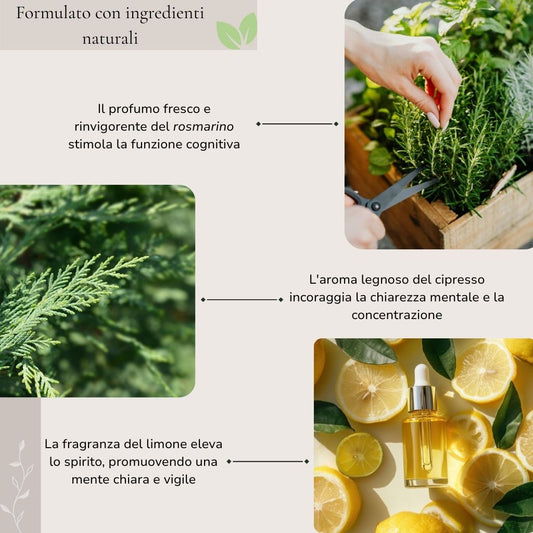 Formulato con ingredienti naturali

Il profumo fresco e rinvigorente del rosmarino stimola la funzione cognitiva

L'aroma legnoso del cipresso incoraggia la chiarezza mentale e la concentrazione

La fragranza del limone eleva lo spirito, promuovendo una mente chiara e vigile